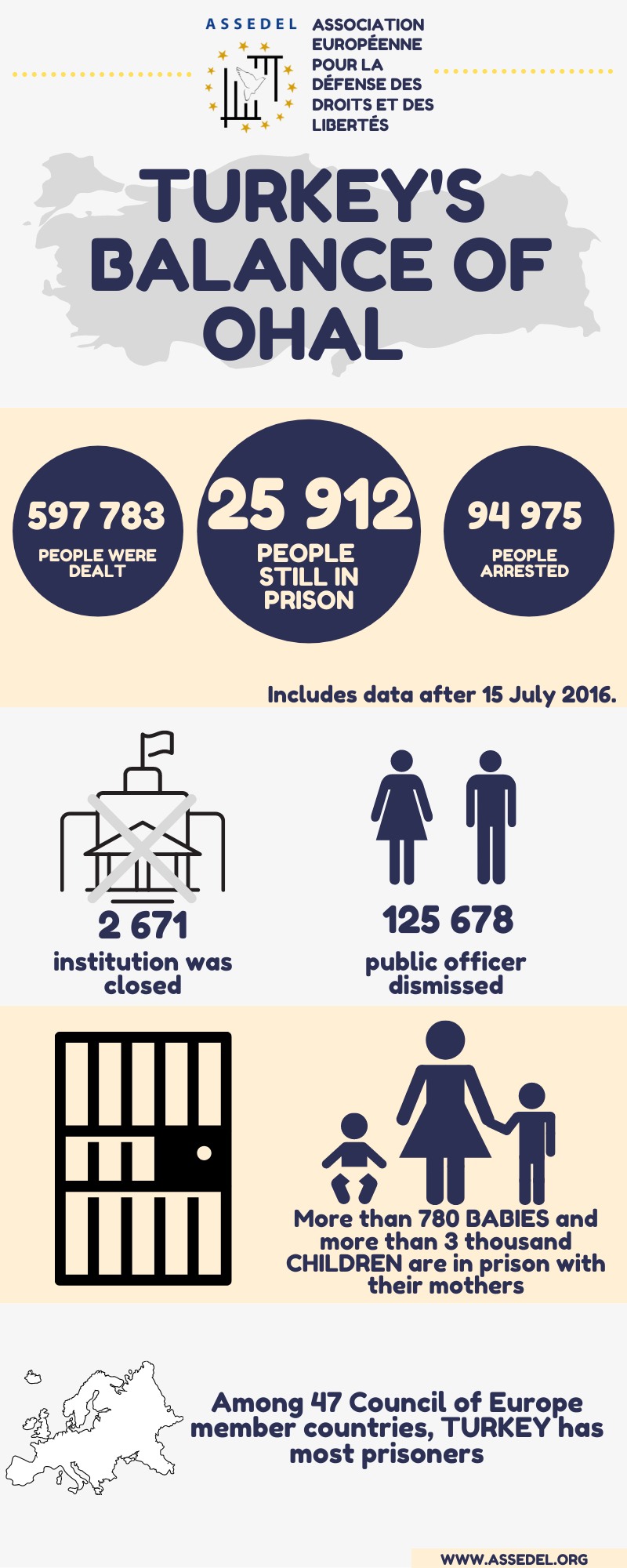 ASSEDEL

ASSOCIATION EUROPÉENNE POUR LA DÉFENSE DES DROITS ET DES LIBERTÉS

TURKEY'S BALANCE OF OHAL

597 783
PEOPLE WERE DEALT

25 912
PEOPLE STILL IN PRISON

94 975
PEOPLE ARRESTED

Includes data after 15 July 2016.

2 671
institution was closed

125 678
public officer dismissed

More than 780 BABIES and more than 3 thousand CHILDREN are in prison with their mothers

Among 47 Council of Europe member countries, TURKEY has most prisoners

WWW.ASSEDEL.ORG